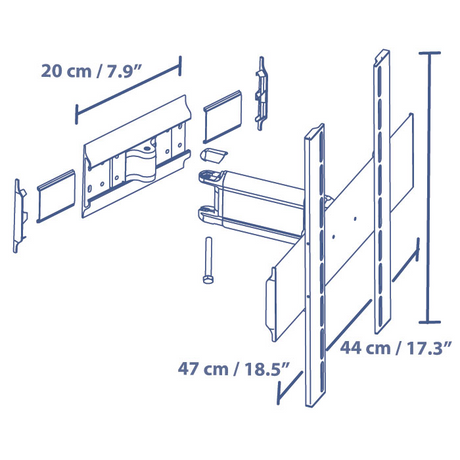 20 cm / 7.9”

44 cm / 17.3”

47 cm / 18.5”