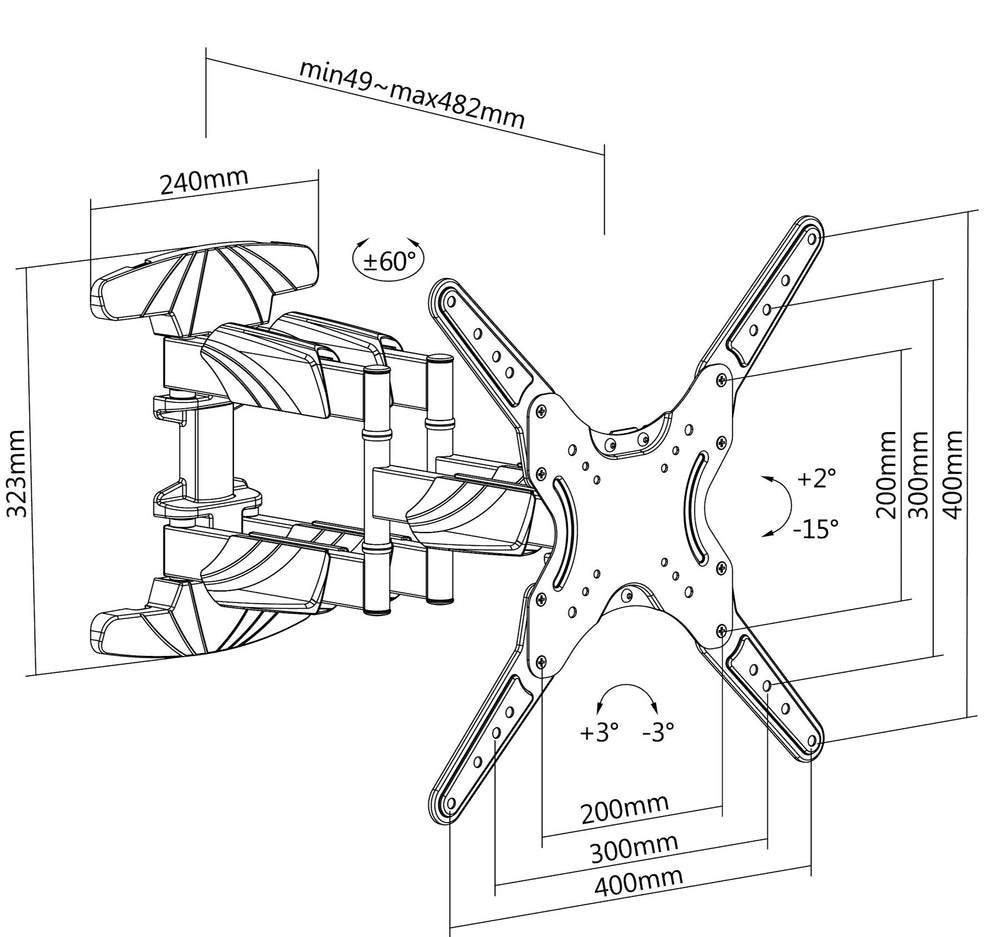 min49~max482mm

240mm

±60°

323mm

+2°

-15°

200mm

300mm

400mm

+3°

-3°

200mm

300mm

400mm