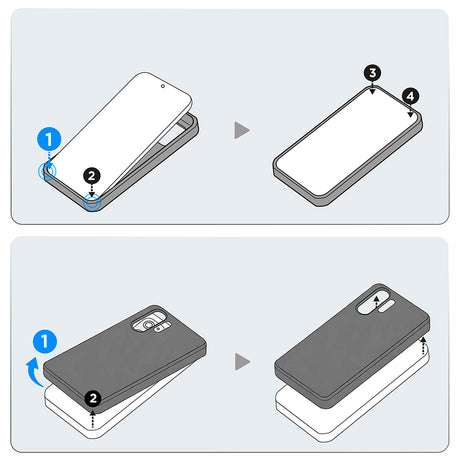 1
2
3
4
1
2