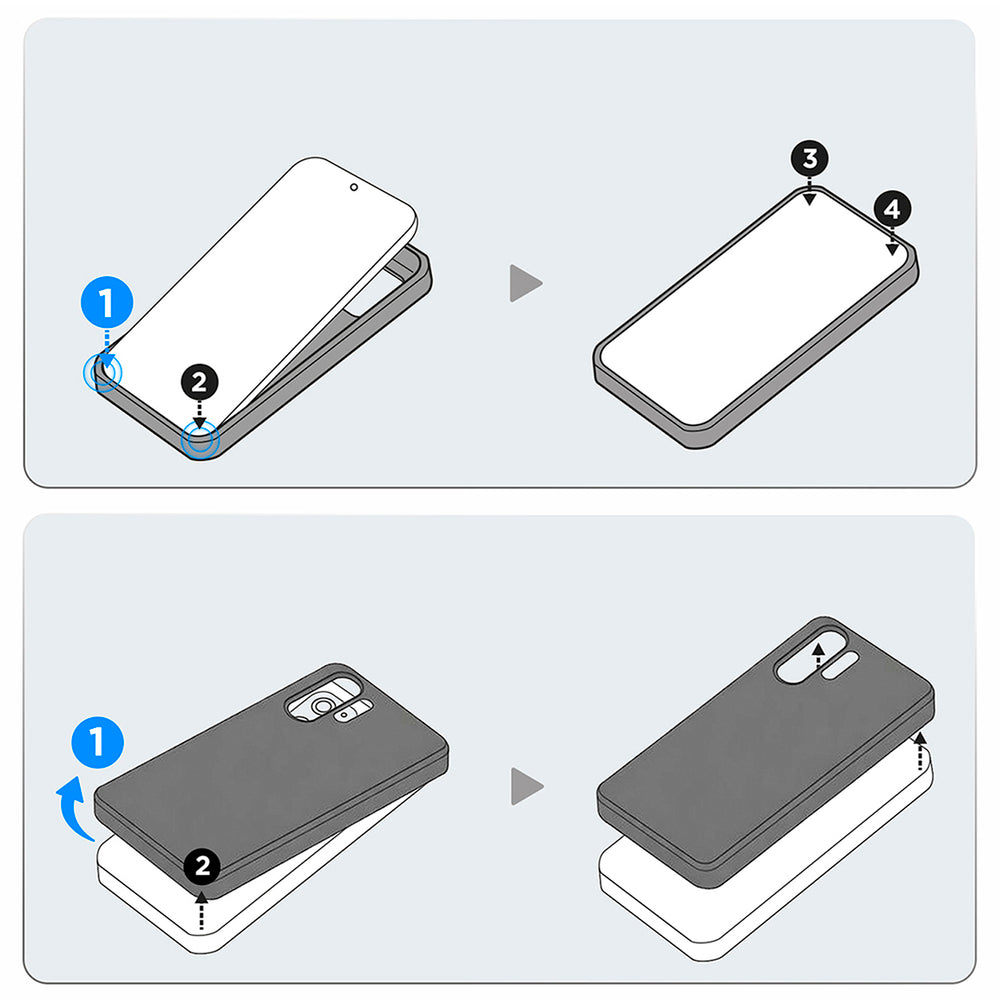 1
2
3
4
1
2