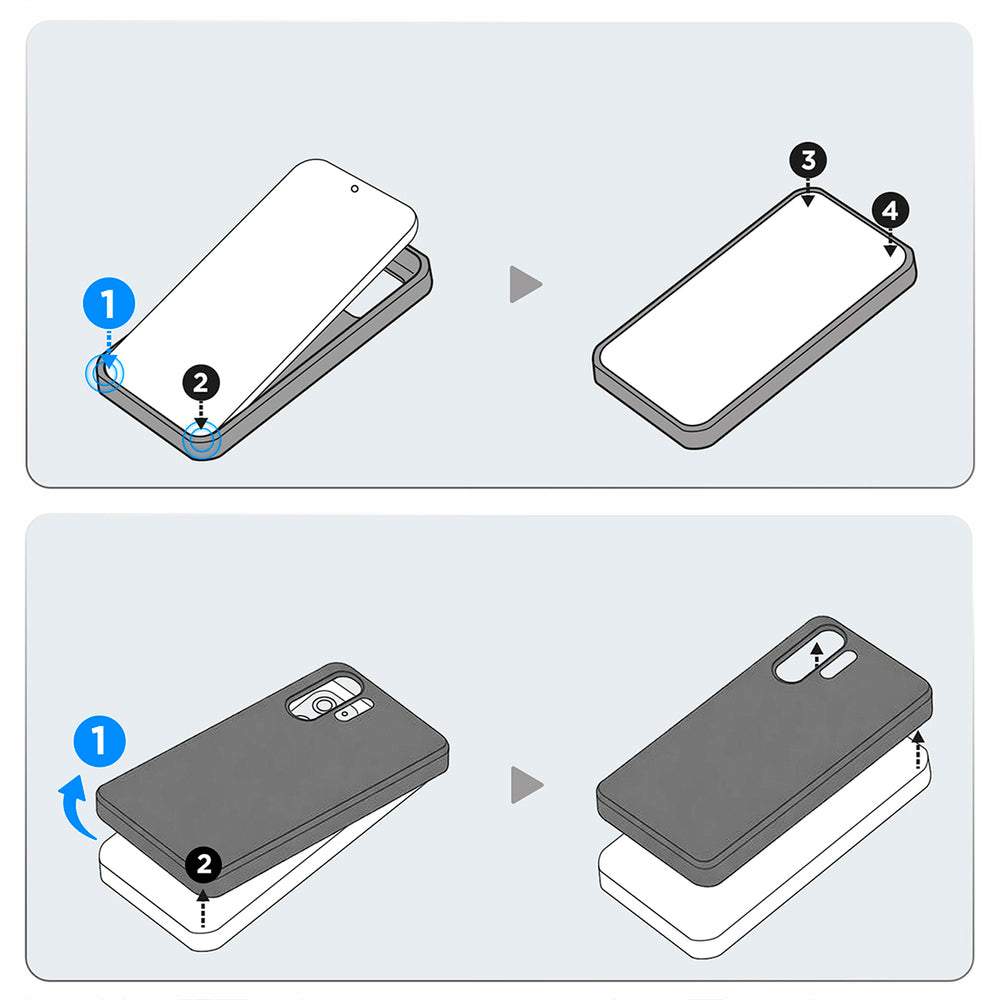 1
2
3
4
1
2