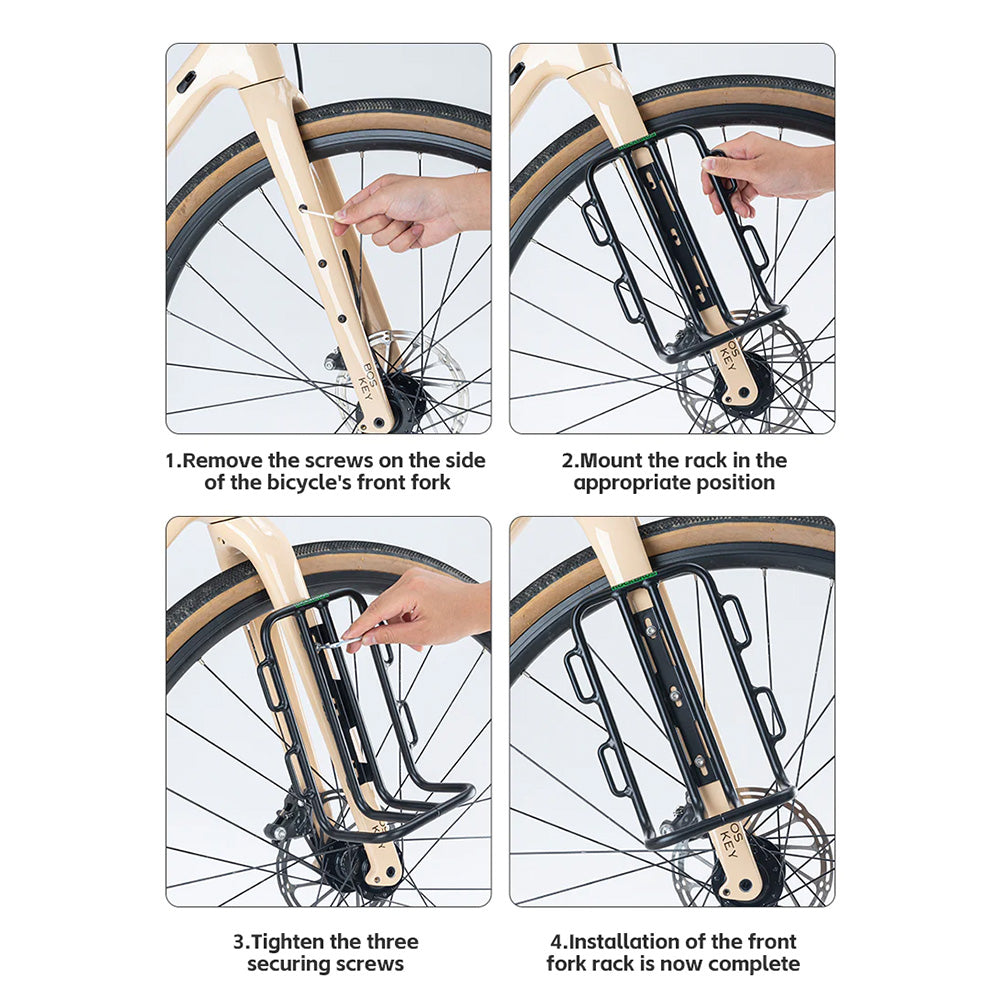 BOS KEY

1.Remove the screws on the side of the bicycle's front fork

BOS KEY

2.Mount the rack in the appropriate position

BOS KEY

3.Tighten the three securing screws

BOS KEY

4.Installation of the front fork rack is now complete