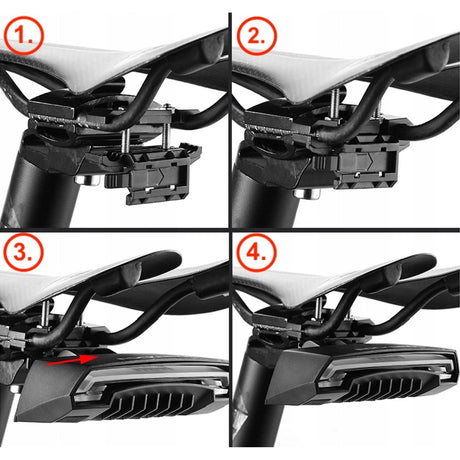 1.

2.

3.

4.