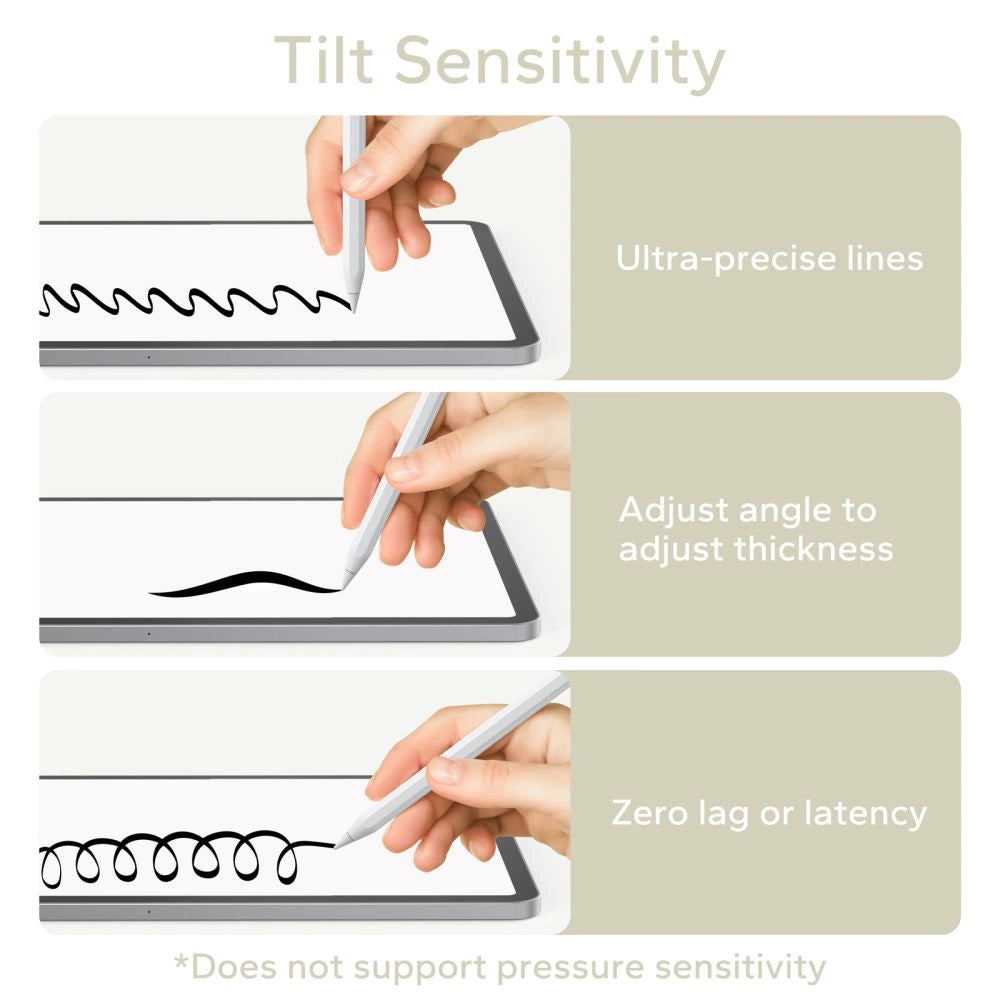 Tilt Sensitivity

Ultra-precise lines

Adjust angle to adjust thickness

Zero lag or latency

*Does not support pressure sensitivity